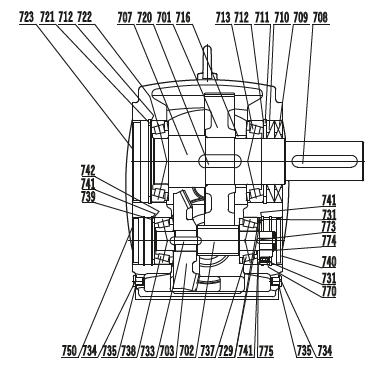 723 721 712 722 707 720 701 716 713 712 711 710 709 708

742
741
739

741
731
773
774
740
731
770

750 734 735 738 733 703 702 737 729 741 775 735 734